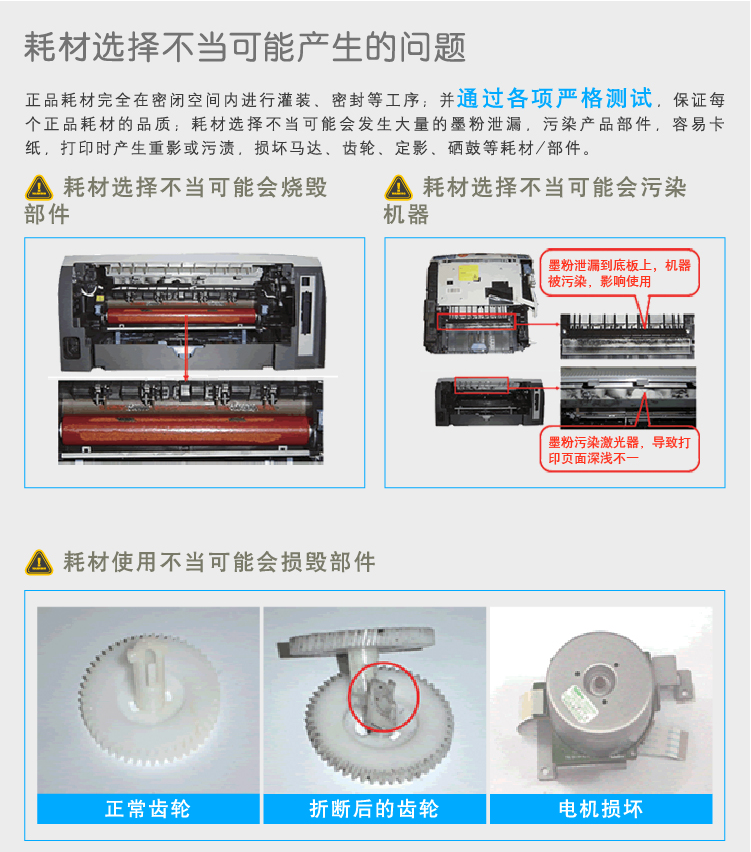 耗材选择不当可能产生的问题

正品耗材完全在密闭空间内进行灌装、密封等工序；并通过各项严格测试，保证每个正品耗材的品质；耗材选择不当可能会发生大量的墨粉泄漏，污染产品部件，容易卡纸，打印时产生重影或污渍，损坏马达、齿轮、定影、硒鼓等耗材/部件。

耗材选择不当可能会烧毁部件

耗材选择不当可能会污染机器

墨粉泄漏到底板上，机器被污染，影响使用

墨粉污染激光器，导致打印页面深浅不一

耗材使用不当可能会损毁部件

正常齿轮

折断后的齿轮

电机损坏